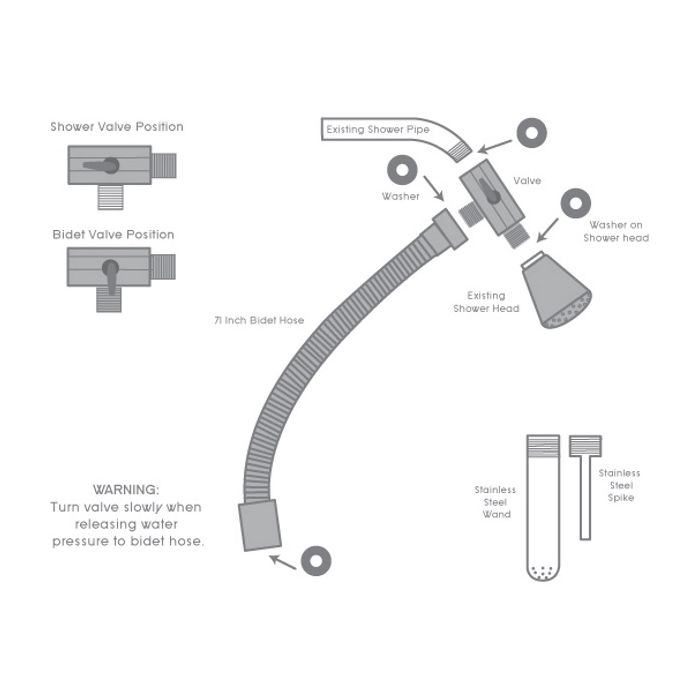 Shower Valve Position

Bidet Valve Position

Existing Shower Pipe

Washer

Valve

Washer on Shower head

Existing Shower Head

71 Inch Bidet Hose

WARNING:
Turn valve slowly when releasing water pressure to bidet hose.

Stainless Steel Wand

Stainless Steel Spike