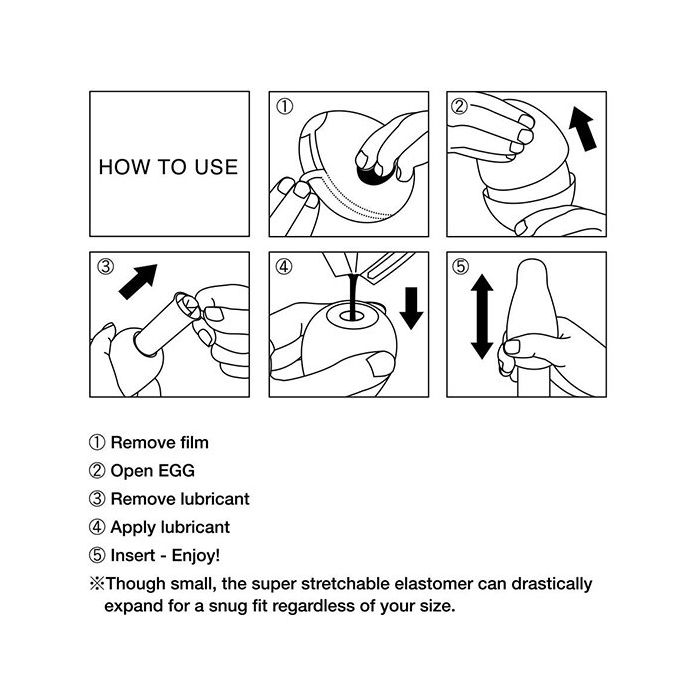 HOW TO USE

①

②

③

④

⑤

① Remove film

② Open EGG

③ Remove lubricant

④ Apply lubricant

⑤ Insert - Enjoy!

※Though small, the super stretchable elastomer can drastically expand for a snug fit regardless of your size.