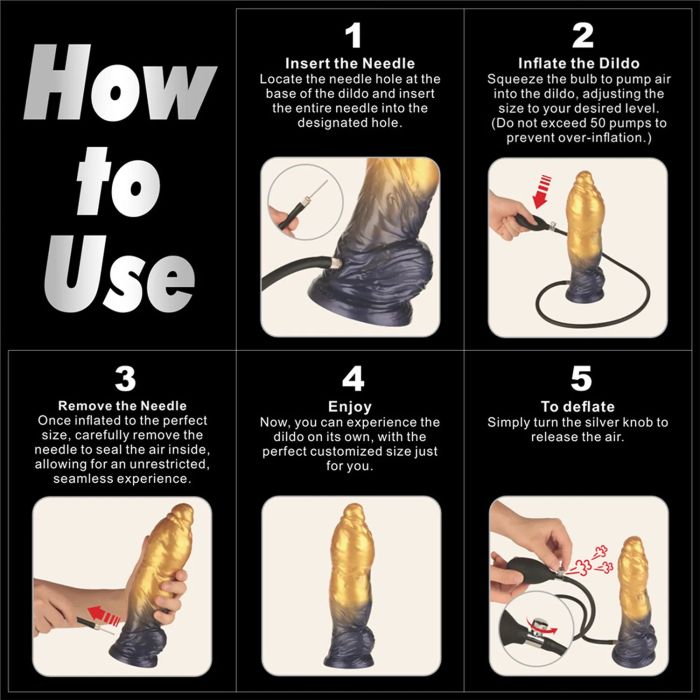 How to Use

1
Insert the Needle
Locate the needle hole at the base of the dildo and insert the entire needle into the designated hole.

2
Inflate the Dildo
Squeeze the bulb to pump air into the dildo, adjusting the size to your desired level. (Do not exceed 50 pumps to prevent over-inflation.)

3
Remove the Needle
Once inflated to the perfect size, carefully remove the needle to seal the air inside, allowing for an unrestricted, seamless experience.

4
Enjoy
Now, you can experience the dildo on its own, with the perfect customized size just for you.

5
To deflate
Simply turn the silver knob to release the air.