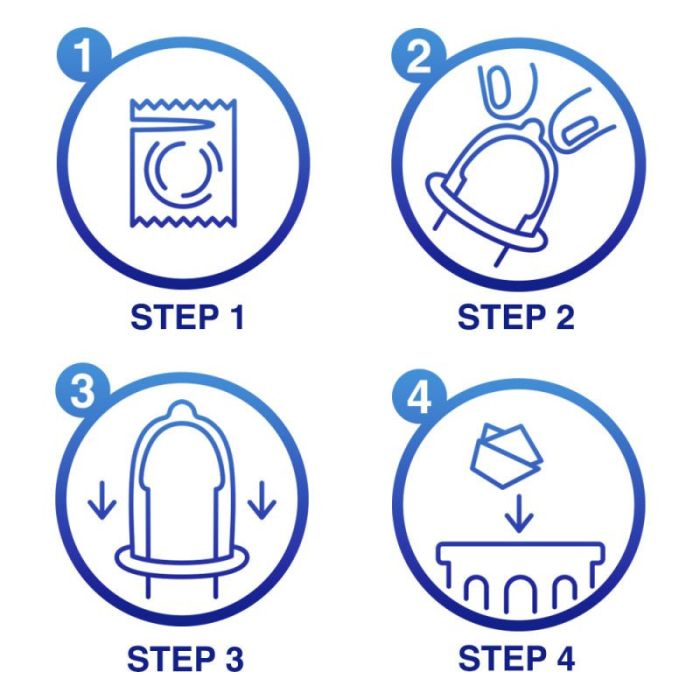 1

STEP 1

2

STEP 2

3

STEP 3

4

STEP 4